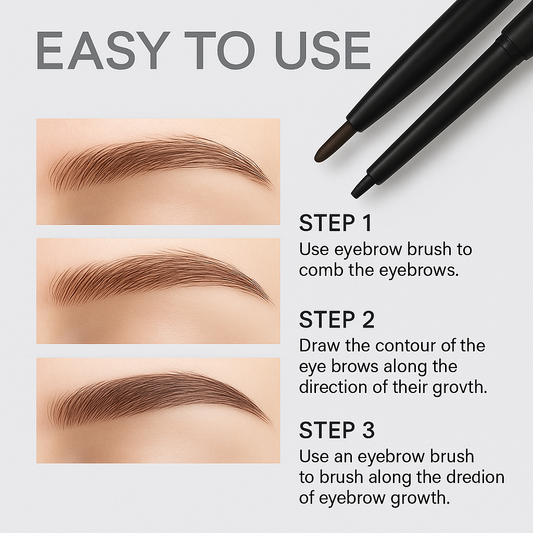 EASY TO USE

STEP 1
Use eyebrow brush to comb the eyebrows.

STEP 2
Draw the contour of the eye brows along the direction of their grovth.

STEP 3
Use an eyebrow brush to brush along the dredion of eyebrow growth.