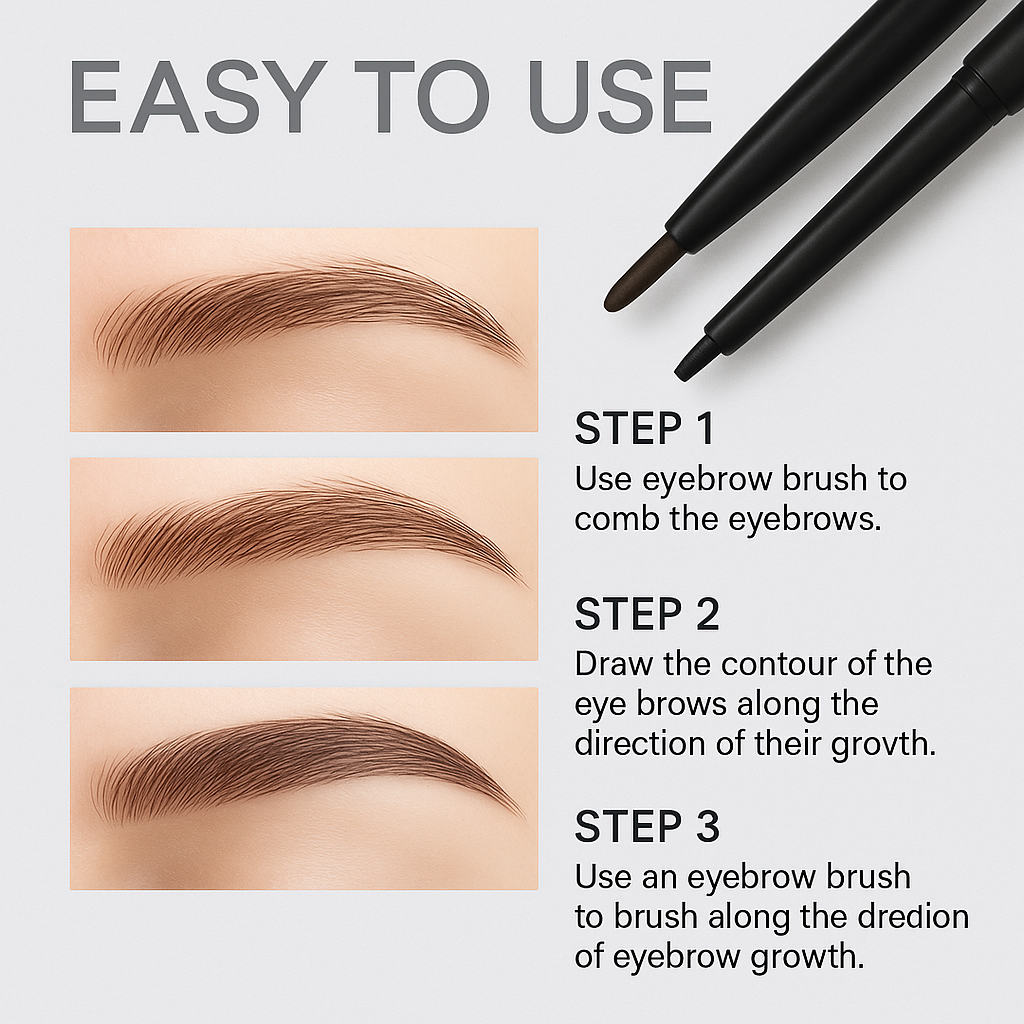 EASY TO USE

STEP 1
Use eyebrow brush to comb the eyebrows.

STEP 2
Draw the contour of the eye brows along the direction of their grovth.

STEP 3
Use an eyebrow brush to brush along the dredion of eyebrow growth.